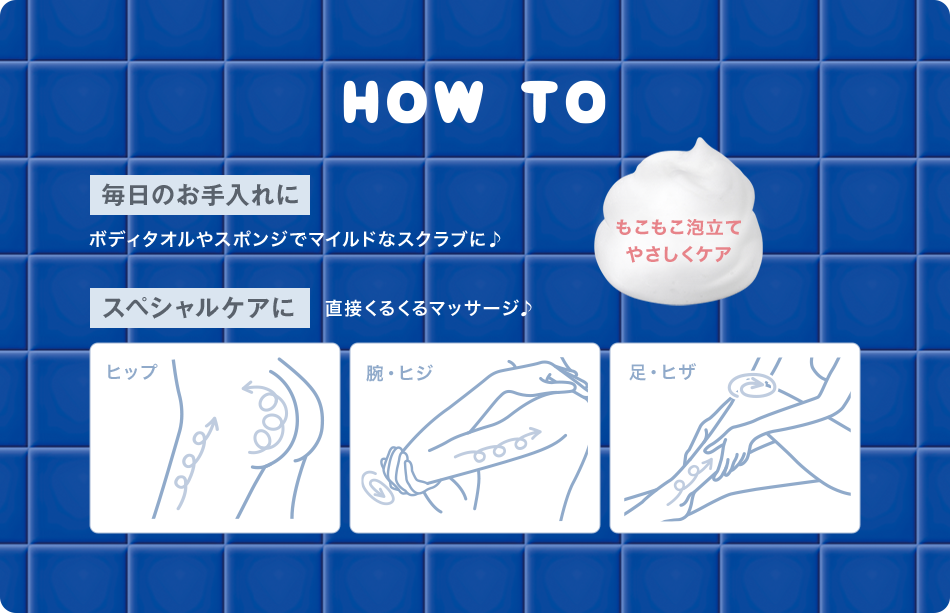 HOW TO

毎日のお手入れに

ボディタオルやスポンジでマイルドなスクラブに♪

もこもこ泡立て
やさしくケア

スペシャルケアに

直接くるくるマッサージ♪

ヒップ

腕・ヒジ

足・ヒザ